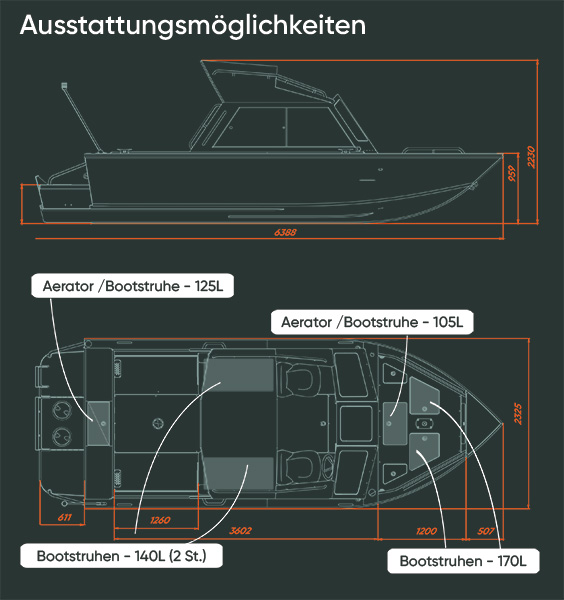 Ausstattungsmöglichkeiten

2230

959

6388

Aerator /Bootstruhe - 125L

Aerator /Bootstruhe - 105L

2325

611

1260

3602

1200

507

Bootstruhen - 140L (2 St.)

Bootstruhen - 170L